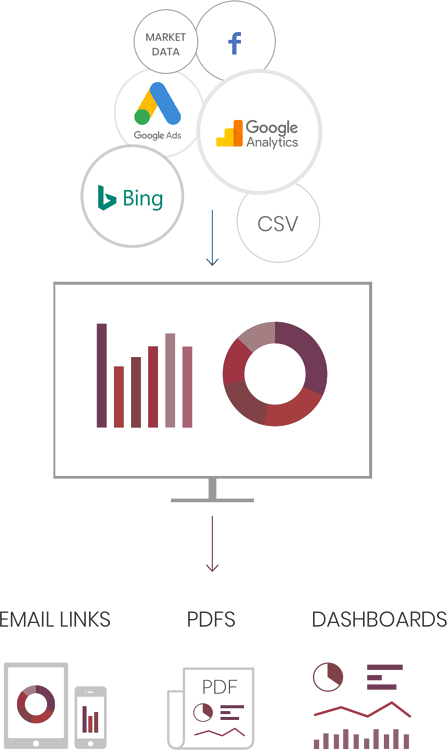 MARKET DATA

f

Google Ads

Google Analytics

Bing

CSV

EMAIL LINKS

PDFS

DASHBOARDS

PDF